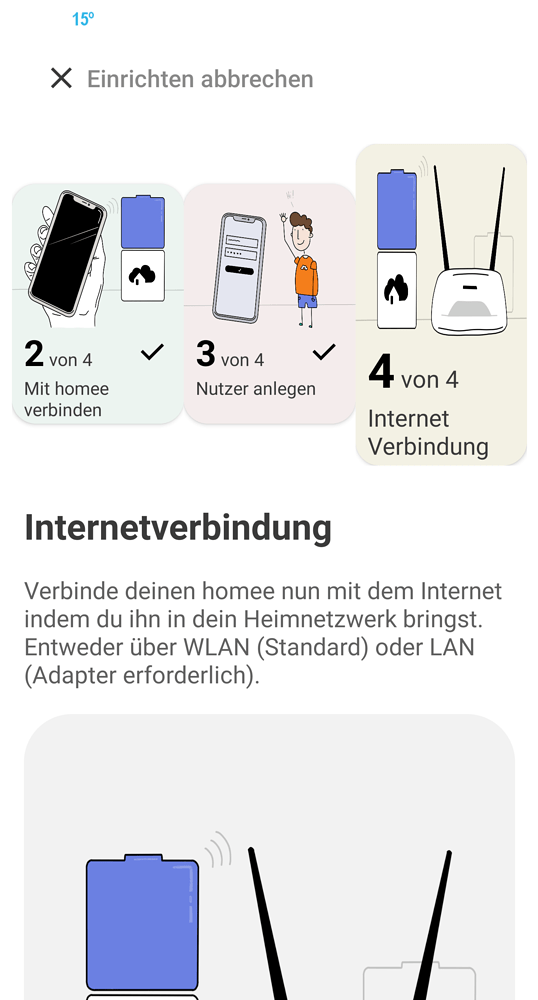 15°

Einrichten abbrechen

2 von 4
Mit homee verbinden

3 von 4
Nutzer anlegen

4 von 4
Internet Verbindung

Internetverbindung

Verbinde deinen homee nun mit dem Internet indem du ihn in dein Heimnetzwerk bringst. Entweder über WLAN (Standard) oder LAN (Adapter erforderlich).